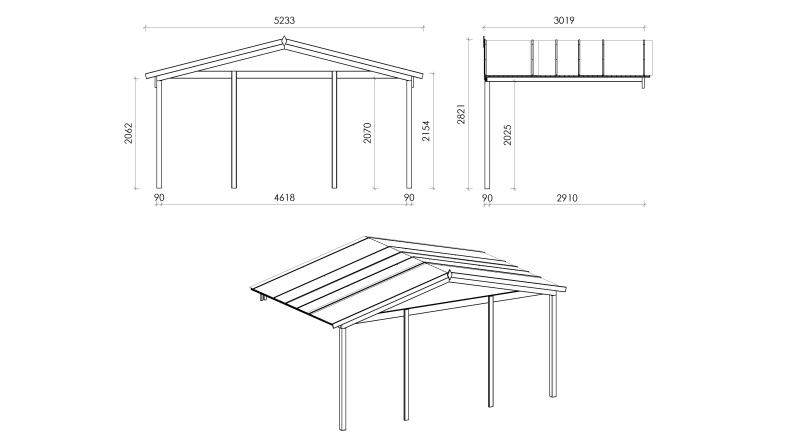 5233
2062
2070
2154
90
4618
90
3019
2821
2025
90
2910